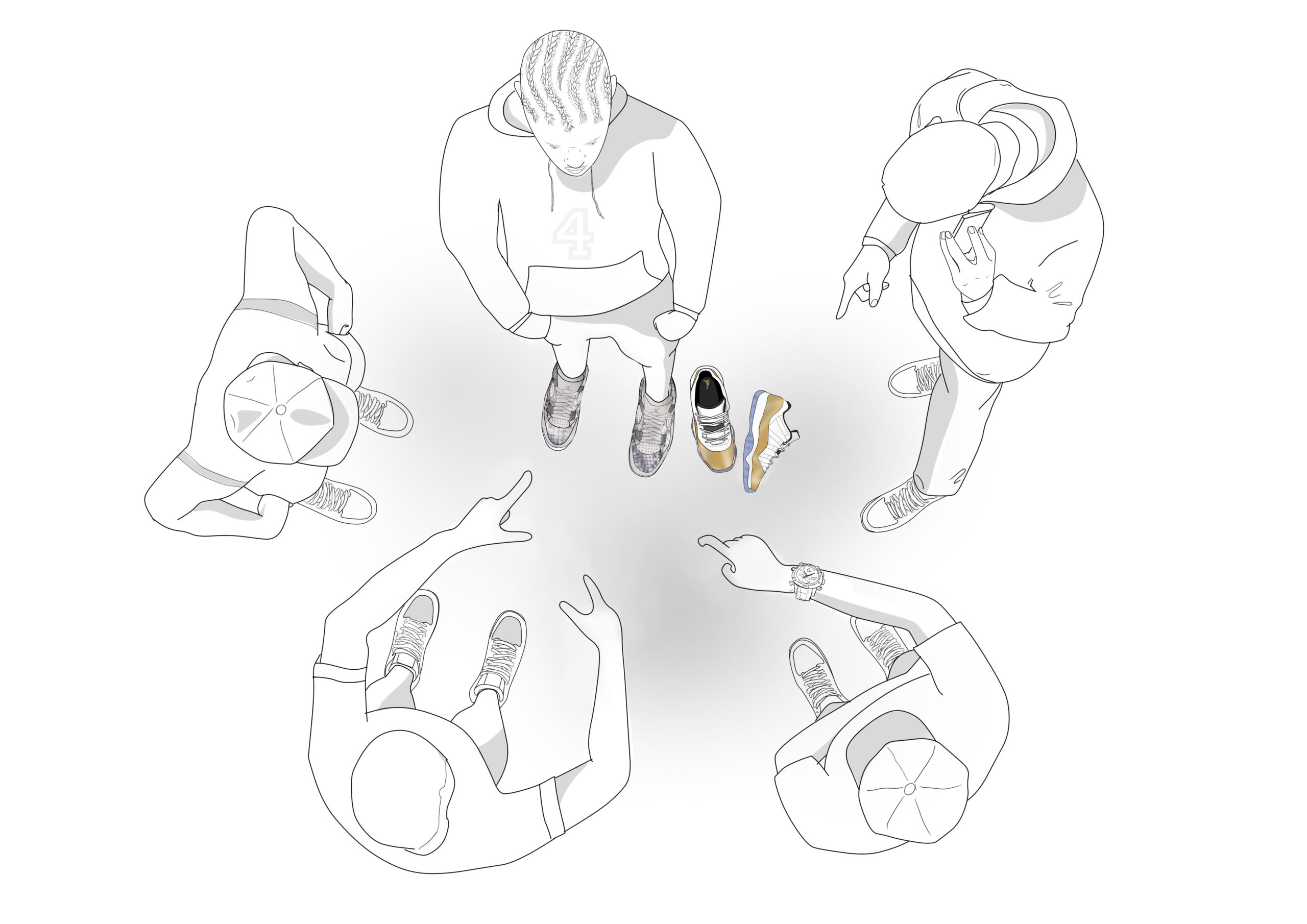 4